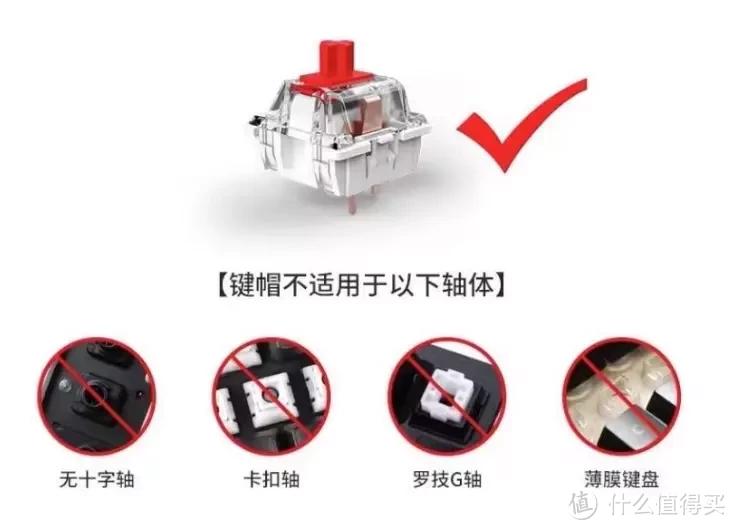 【键帽不适用于以下轴体】

无十字轴

卡扣轴

罗技G轴

薄膜键盘

值 什么值得买