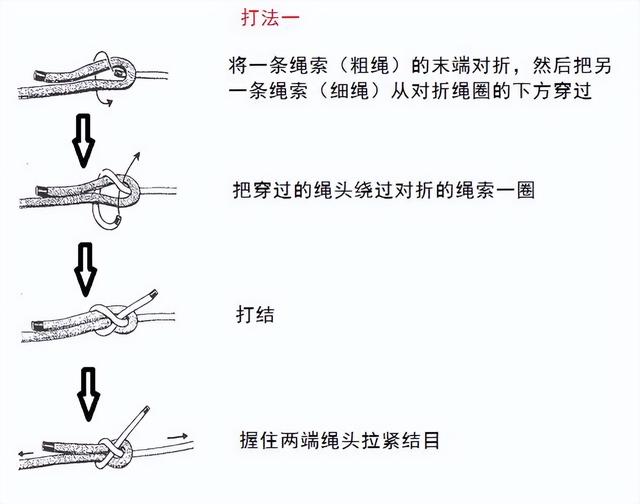 打法一

将一条绳索（粗绳）的末端对折，然后把另一条绳索（细绳）从对折绳圈的下方穿过

把穿过的绳头绕过对折的绳索一圈

打结

握住两端绳头拉紧结目