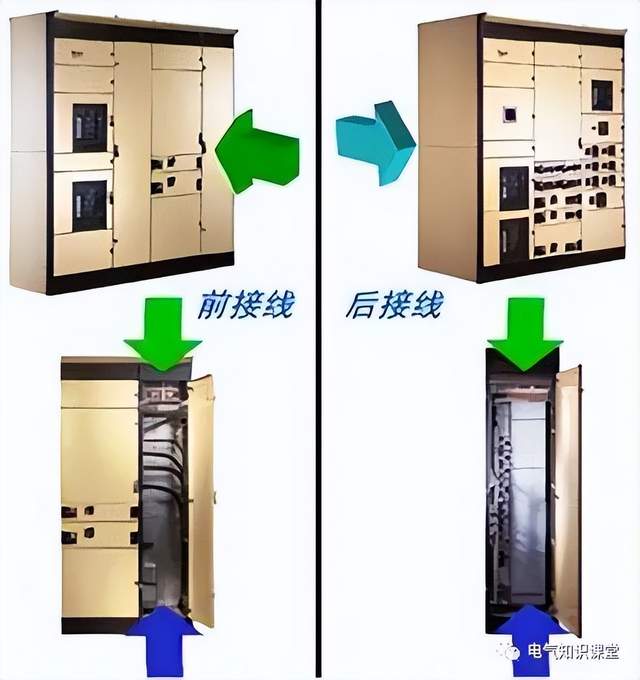 前接线

后接线

电气知识课堂