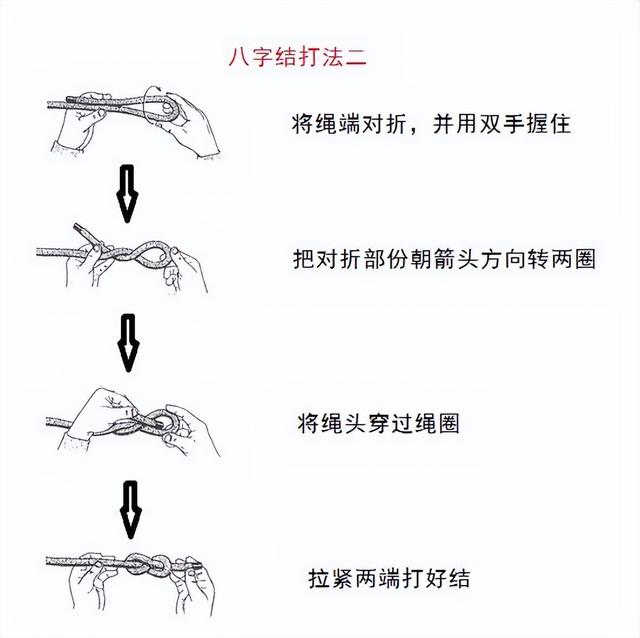 八字结打法二

将绳端对折，并用双手握住

把对折部份朝箭头方向转两圈

将绳头穿过绳圈

拉紧两端打好结