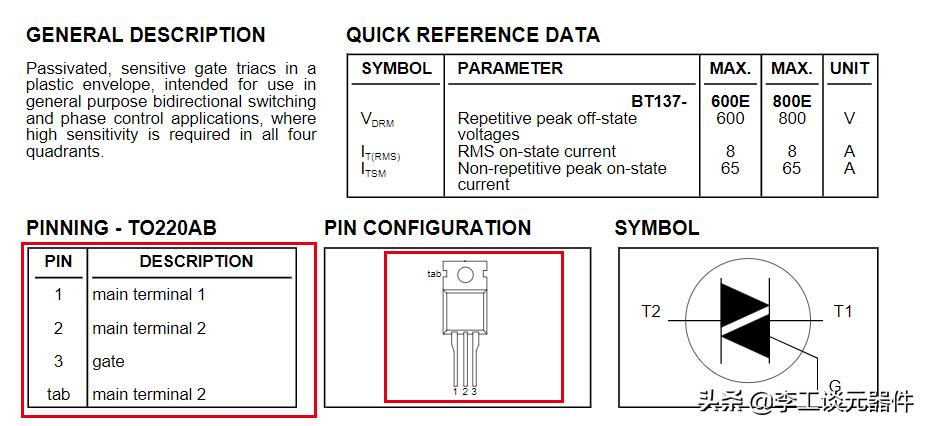 GENERAL DESCRIPTION

Passivated, sensitive gate triacs in a plastic envelope, intended for use in general purpose bidirectional switching and phase control applications, where high sensitivity is required in all four quadrants.

QUICK REFERENCE DATA

| SYMBOL | PARAMETER | MAX. | MAX. | UNIT |
|---|---|---|---|---|
| | BT137- | 600E | 800E | |
| $V_{DRM}$ | Repetitive peak off-state voltages | 600 | 800 | V |
| $I_{T(RMS)}$ | RMS on-state current | 8 | 8 | A |
| $I_{TSM}$ | Non-repetitive peak on-state current | 65 | 65 | A |

PINNING - TO220AB

| PIN | DESCRIPTION |
|---|---|
| 1 | main terminal 1 |
| 2 | main terminal 2 |
| 3 | gate |
| tab | main terminal 2 |

PIN CONFIGURATION

tab

1 2 3

SYMBOL

T2

T1

G

头条 @李工谈元器件