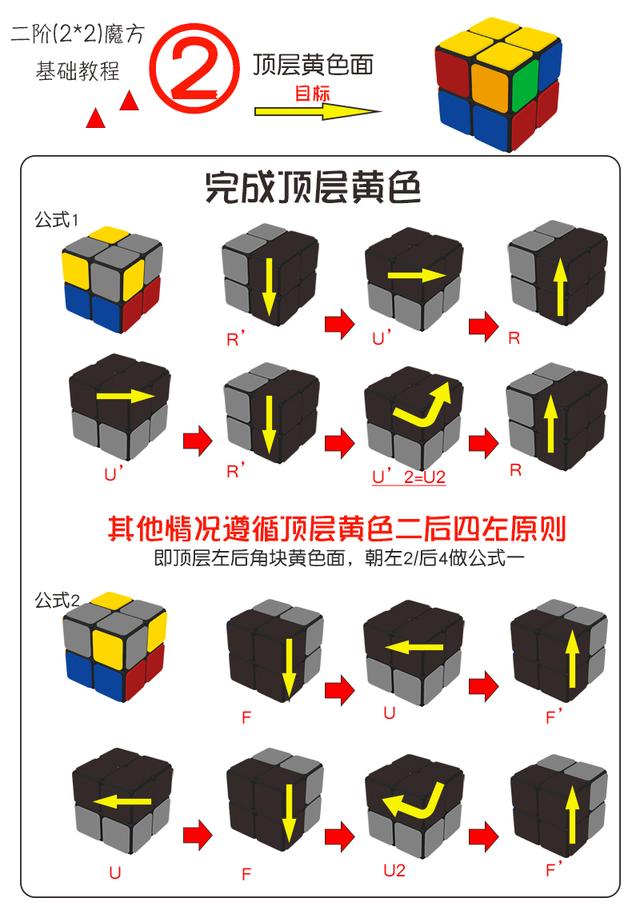 二阶(2*2)魔方
基础教程

②

顶层黄色面
目标

完成顶层黄色

公式1

R'
U'
R
U'
R'
U' 2=U2
R

其他情况遵循顶层黄色二后四左原则
即顶层左后角块黄色面，朝左2/后4做公式一

公式2

F
U
F'
U
F
U2
F'