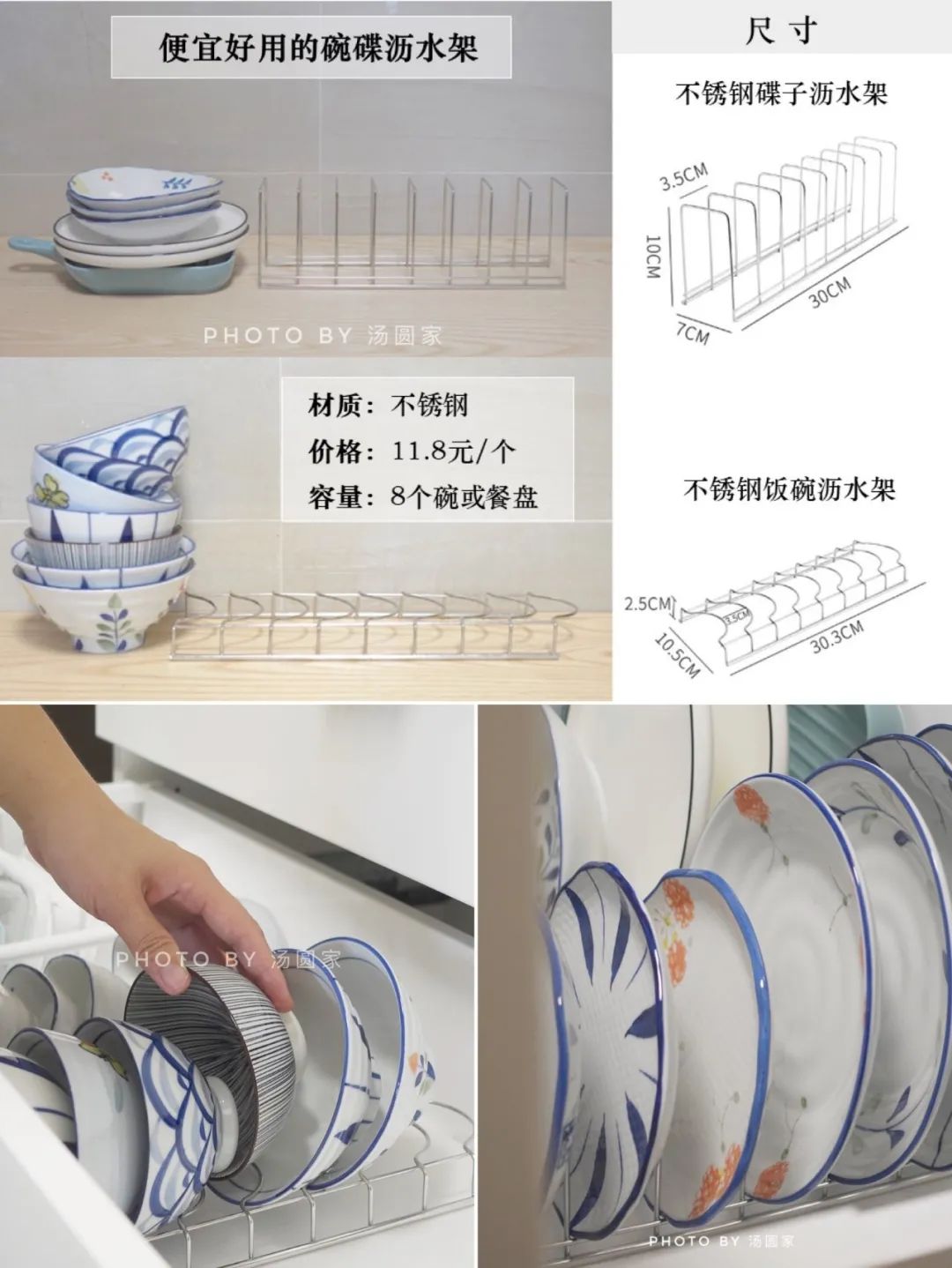 便宜好用的碗碟沥水架

PHOTO BY 汤圆家

材质：不锈钢
价格：11.8元/个
容量：8个碗或餐盘

尺寸

不锈钢碟子沥水架

3.5CM
10CM
7CM
30CM

不锈钢饭碗沥水架

2.5CM
3.5CM
10.5CM
30.3CM

PHOTO BY 汤圆家

PHOTO BY 汤圆家