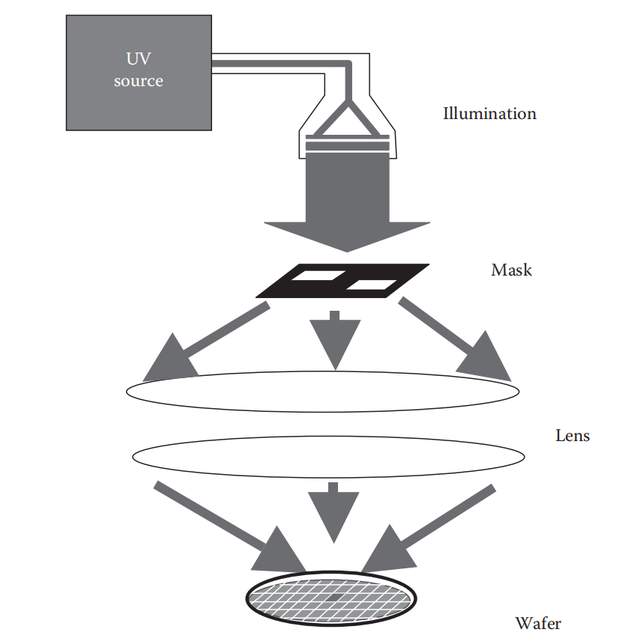 UV
source

Illumination

Mask

Lens

Wafer