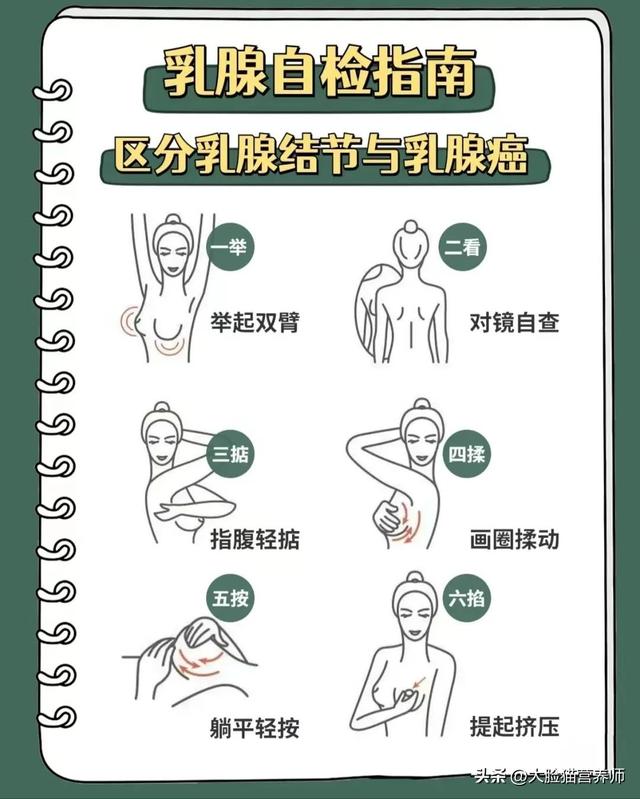 乳腺自检指南

区分乳腺结节与乳腺癌

一举
举起双臂

二看
对镜自查

三掂
指腹轻掂

四揉
画圈揉动

五按
躺平轻按

六掐
提起挤压

头条 @大脸猫营养师