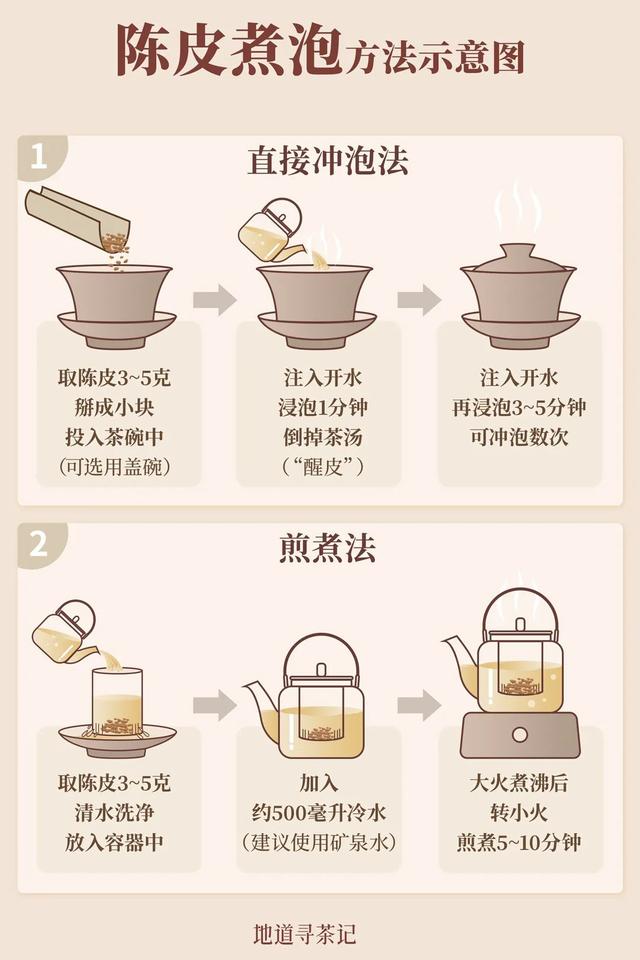 陈皮煮泡方法示意图

1
直接冲泡法

取陈皮3~5克
掰成小块
投入茶碗中
（可选用盖碗）

注入开水
浸泡1分钟
倒掉茶汤
（“醒皮”）

注入开水
再浸泡3~5分钟
可冲泡数次

2
煎煮法

取陈皮3~5克
清水洗净
放入容器中

加入
约500毫升冷水
（建议使用矿泉水）

大火煮沸后
转小火
煎煮5~10分钟

地道寻茶记