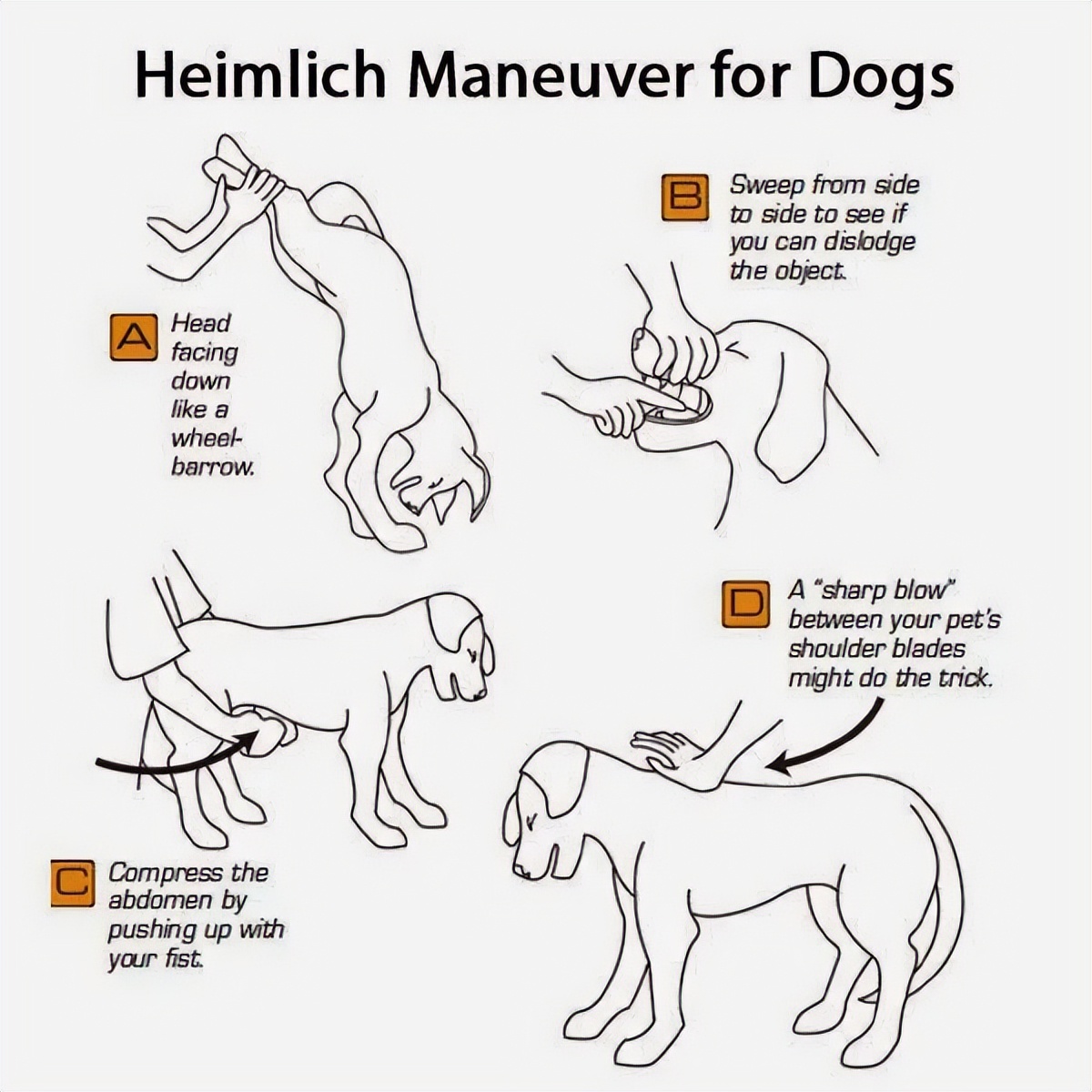 Heimlich Maneuver for Dogs

A Head facing down like a wheelbarrow.

B Sweep from side to side to see if you can dislodge the object.

C Compress the abdomen by pushing up with your fist.

D A "sharp blow" between your pet's shoulder blades might do the trick.