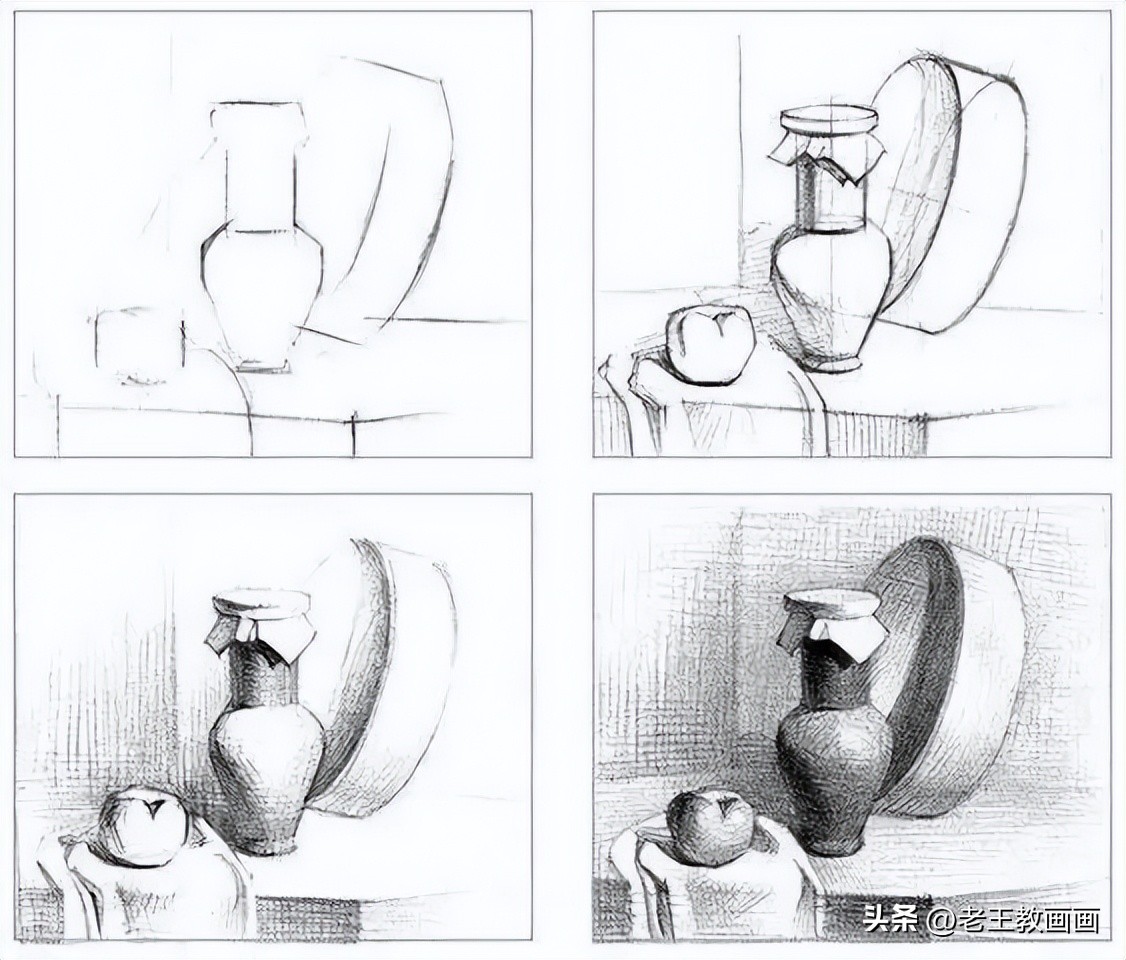 头条 @老王教画画