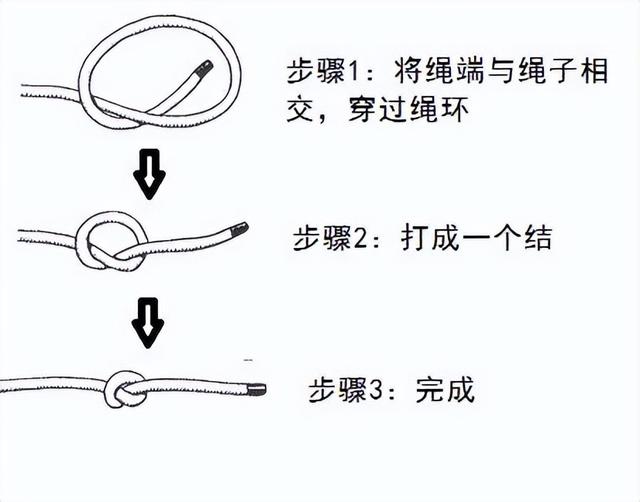 步骤1：将绳端与绳子相交，穿过绳环

步骤2：打成一个结

步骤3：完成