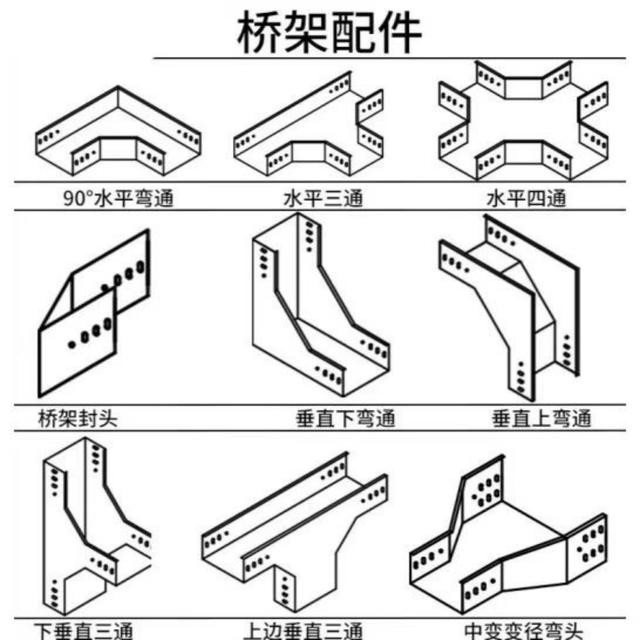 桥架配件

90°水平弯通

水平三通

水平四通

桥架封头

垂直下弯通

垂直上弯通

下垂直三通

上边垂直三通

中变变径弯头