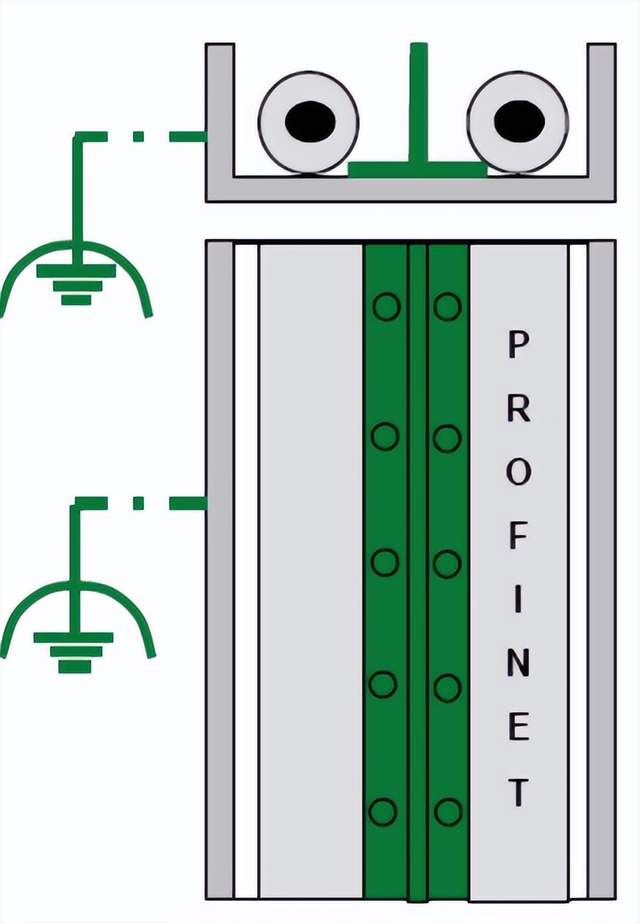 PROFINET