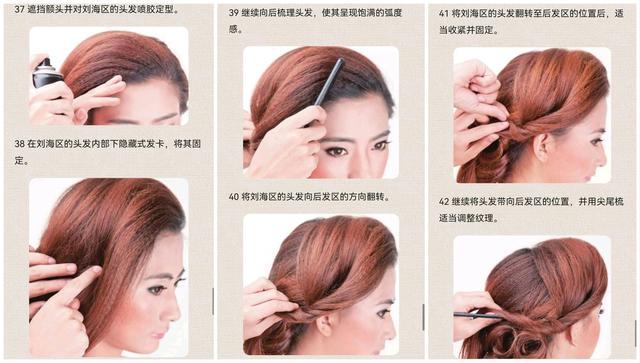 37 遮挡额头并对刘海区的头发喷胶定型。

38 在刘海区的头发内部下隐藏式发卡，将其固定。

39 继续向后梳理头发，使其呈现饱满的弧度感。

40 将刘海区的头发向后发区的方向翻转。

41 将刘海区的头发翻转至后发区的位置后，适当收紧并固定。

42 继续将头发带向后发区的位置，并用尖尾梳适当调整纹理。