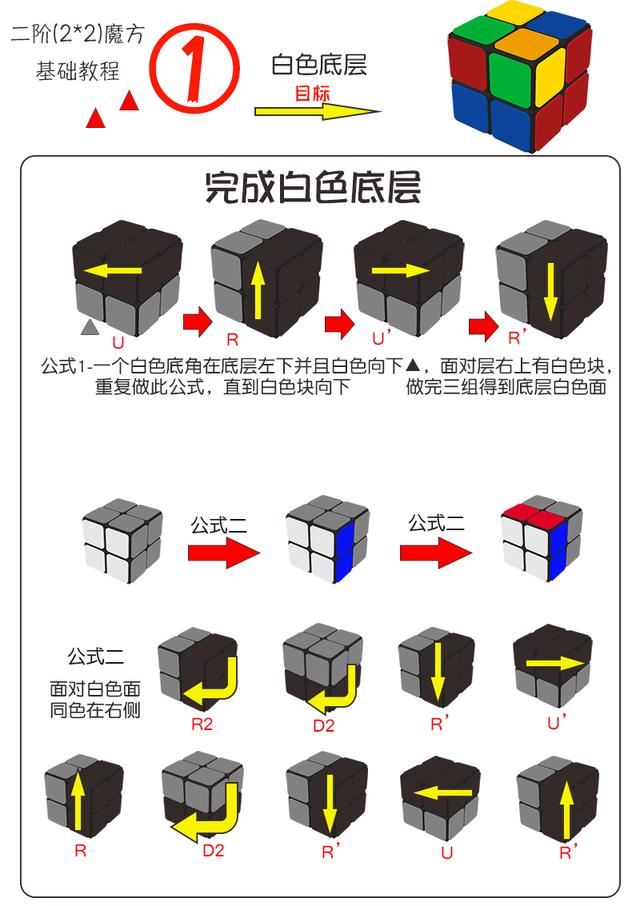 二阶(2*2)魔方
基础教程

①

白色底层
目标

完成白色底层

U R U' R'

公式1-一个白色底角在底层左下并且白色向下▲，面对层右上有白色块，重复做此公式，直到白色块向下
做完三组得到底层白色面

公式二

公式二

公式二
面对白色面
同色在右侧

R2 D2 R' U'

R D2 R' U R'