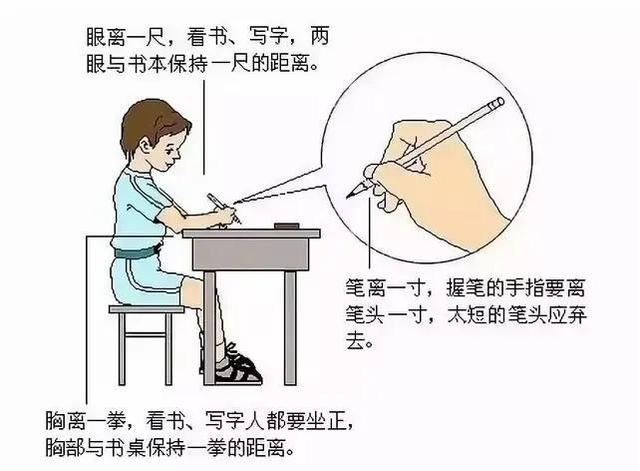 眼离一尺，看书、写字，两眼与书本保持一尺的距离。

笔离一寸，握笔的手指要离笔头一寸，太短的笔头应弃去。

胸离一拳，看书、写字人都要坐正，胸部与书桌保持一拳的距离。