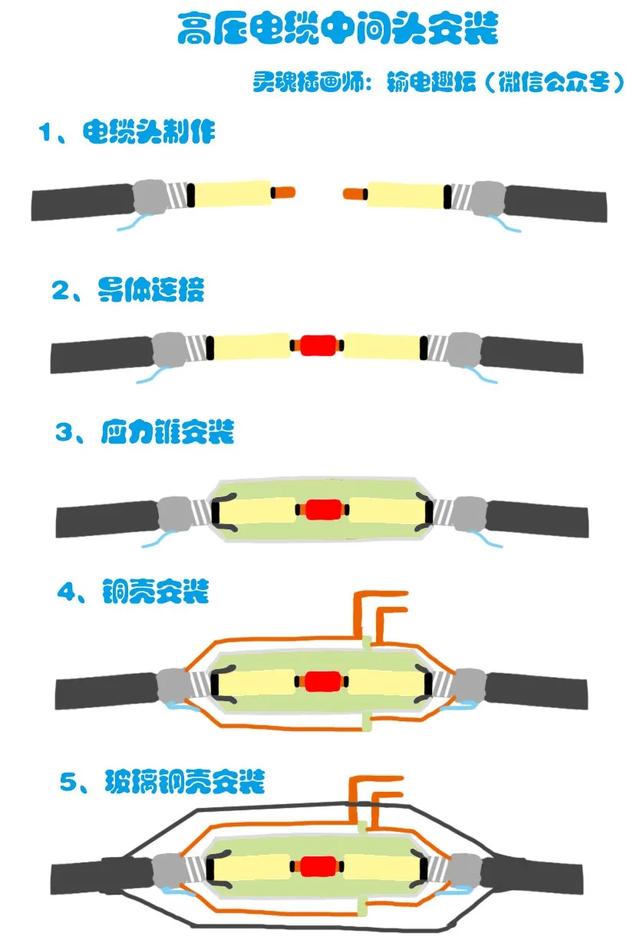 高压电缆中间头安装

灵魂插画师：输电趣坛（微信公众号）

1、电缆头制作

2、导体连接

3、应力锥安装

4、铜壳安装

5、玻璃钢壳安装