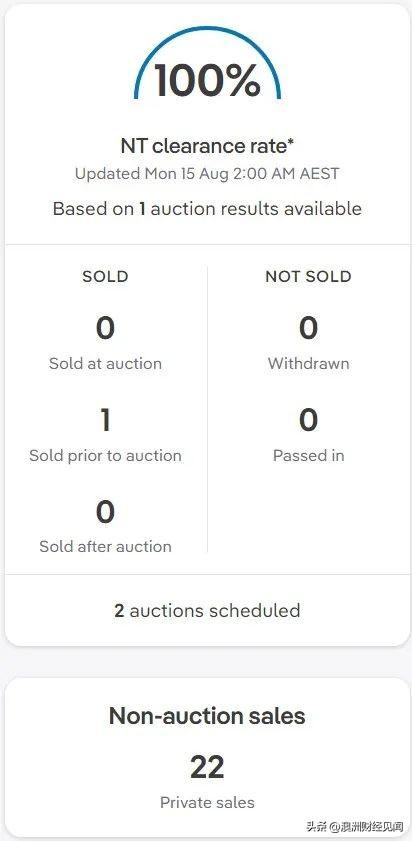 100%

NT clearance rate*

Updated Mon 15 Aug 2:00 AM AEST

Based on 1 auction results available

SOLD

0
Sold at auction

1
Sold prior to auction

0
Sold after auction

NOT SOLD

0
Withdrawn

0
Passed in

2 auctions scheduled

Non-auction sales

22
Private sales

头条 @澳洲财经见闻