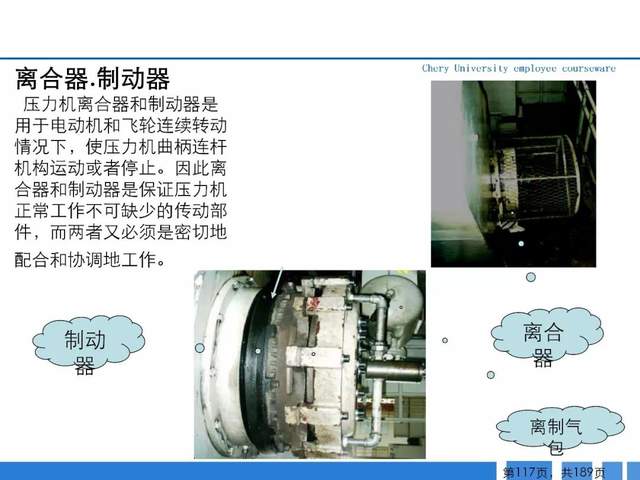 离合器.制动器

Chery University employee courseware

压力机离合器和制动器是用于电动机和飞轮连续转动情况下，使压力机曲柄连杆机构运动或者停止。因此离合器和制动器是保证压力机正常工作不可缺少的传动部件，而两者又必须是密切地配合和协调地工作。

制动器

离合器

离制气包

第117页，共189页