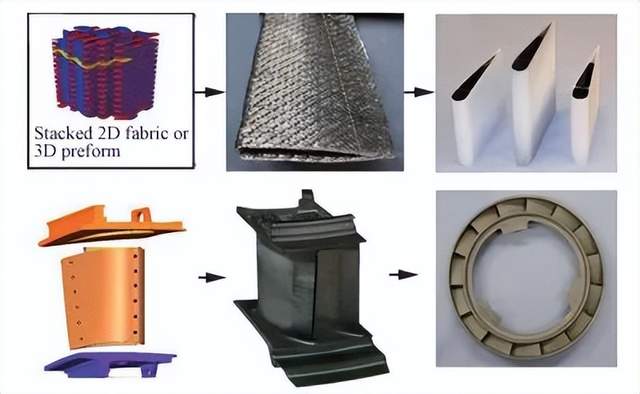 Stacked 2D fabric or 3D preform