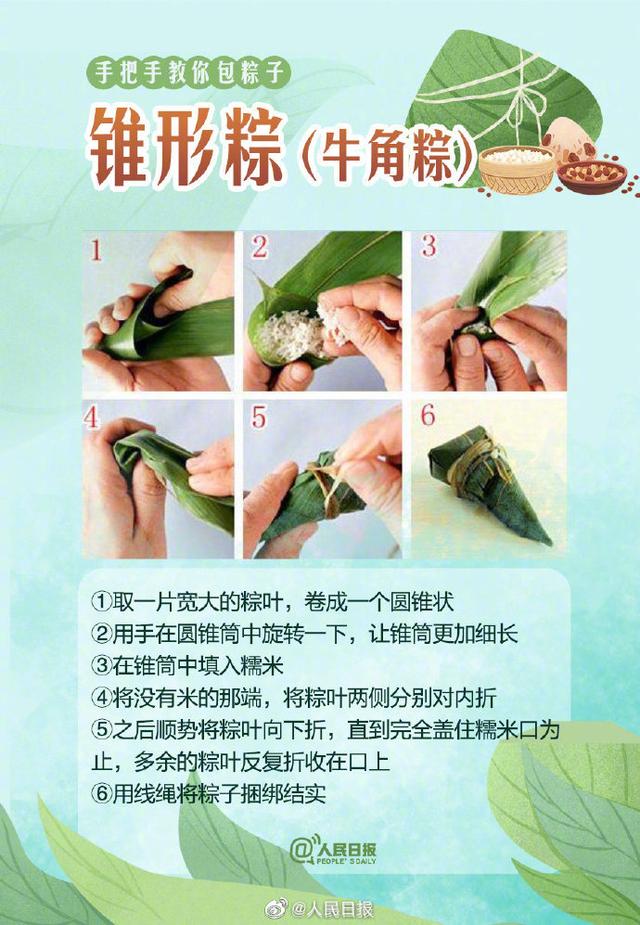 手把手教你包粽子

锥形粽（牛角粽）

1

2

3

4

5

6

①取一片宽大的粽叶，卷成一个圆锥状
②用手在圆锥筒中旋转一下，让锥筒更加细长
③在锥筒中填入糯米
④将没有米的那端，将粽叶两侧分别对内折
⑤之后顺势将粽叶向下折，直到完全盖住糯米口为止，多余的粽叶反复折收在口上
⑥用线绳将粽子捆绑结实

@人民日报 PEOPLE'S DAILY

@人民日报