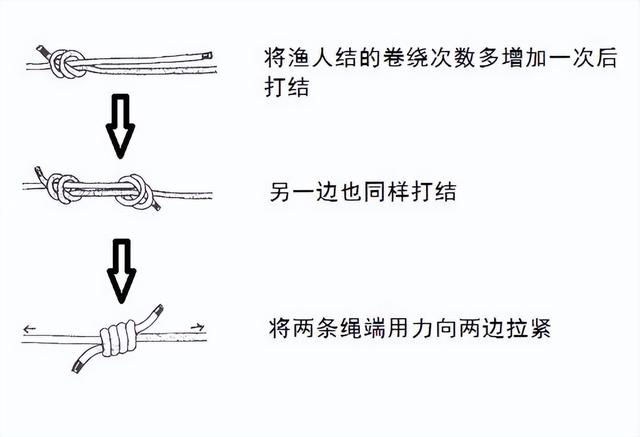 将渔人结的卷绕次数多增加一次后打结

另一边也同样打结

将两条绳端用力向两边拉紧