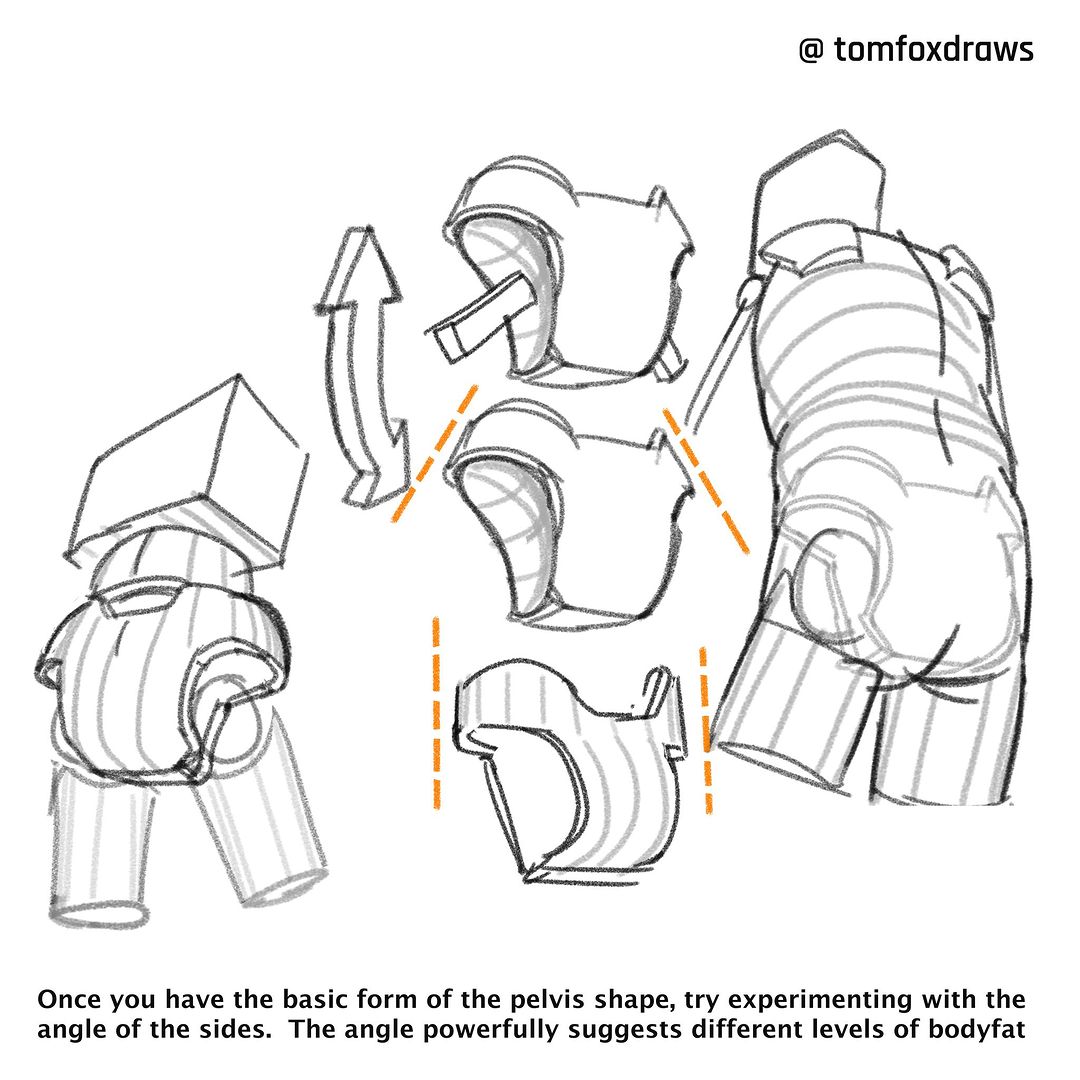 @ tomfoxdraws

Once you have the basic form of the pelvis shape, try experimenting with the angle of the sides. The angle powerfully suggests different levels of bodyfat