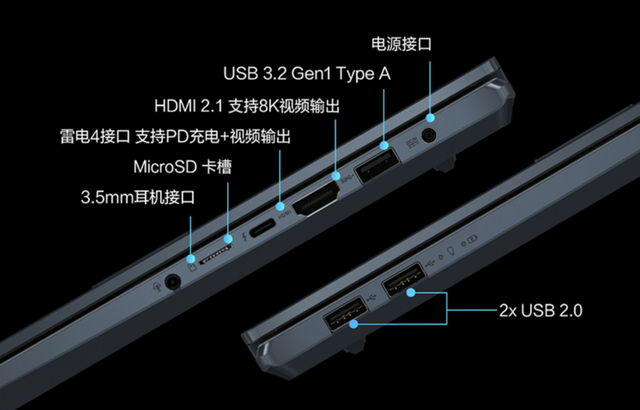 电源接口

USB 3.2 Gen1 Type A

HDMI 2.1 支持8K视频输出

雷电4接口 支持PD充电+视频输出

MicroSD 卡槽

3.5mm耳机接口

HDMI

2x USB 2.0