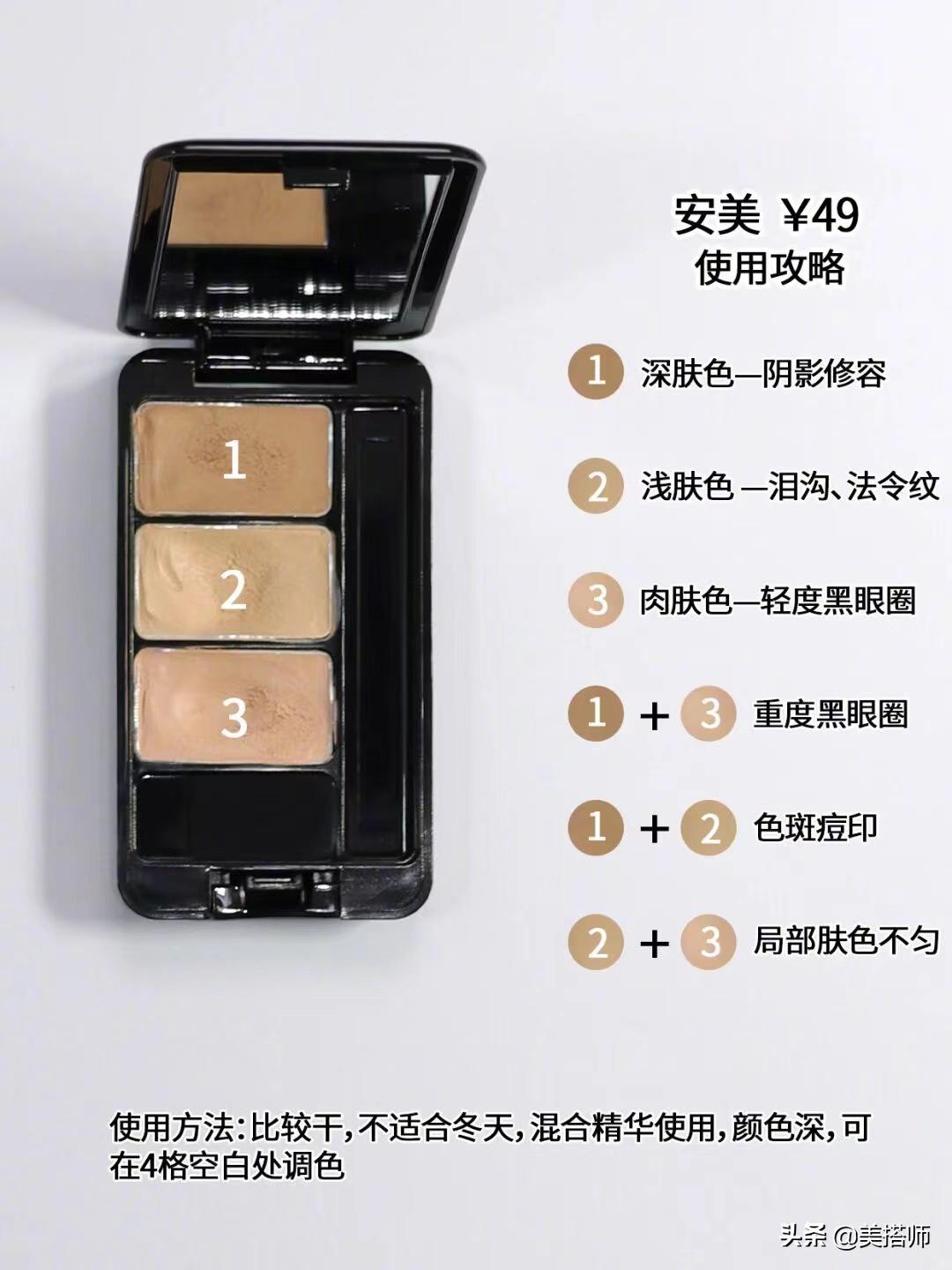 1
2
3

安美 ¥49
使用攻略

1 深肤色—阴影修容

2 浅肤色 —泪沟、法令纹

3 肉肤色—轻度黑眼圈

1 + 3 重度黑眼圈

1 + 2 色斑痘印

2 + 3 局部肤色不匀

使用方法：比较干，不适合冬天，混合精华使用，颜色深，可在4格空白处调色

头条 @美搭师