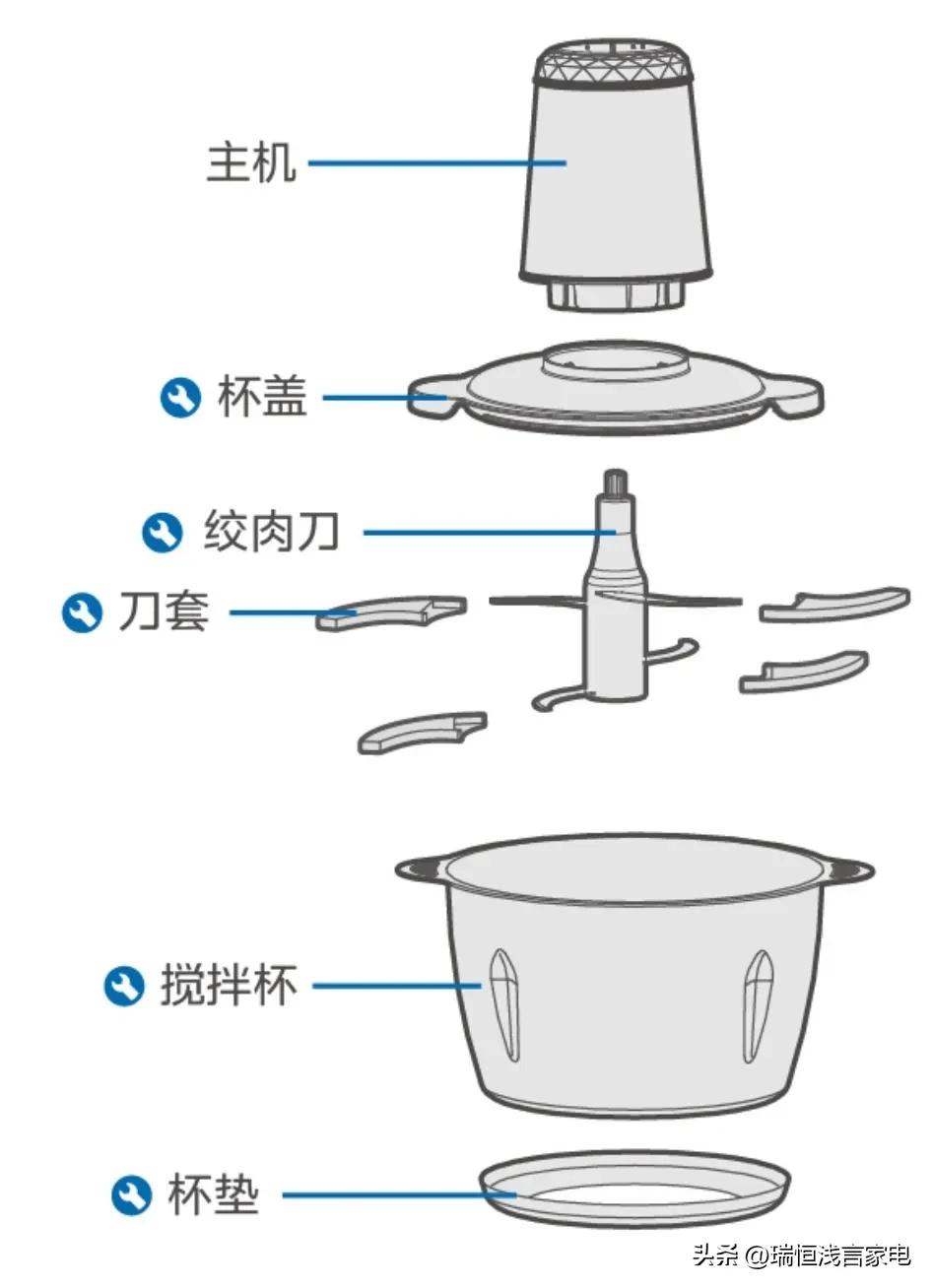 主机

杯盖

绞肉刀

刀套

搅拌杯

杯垫

头条 @瑞恒浅言家电