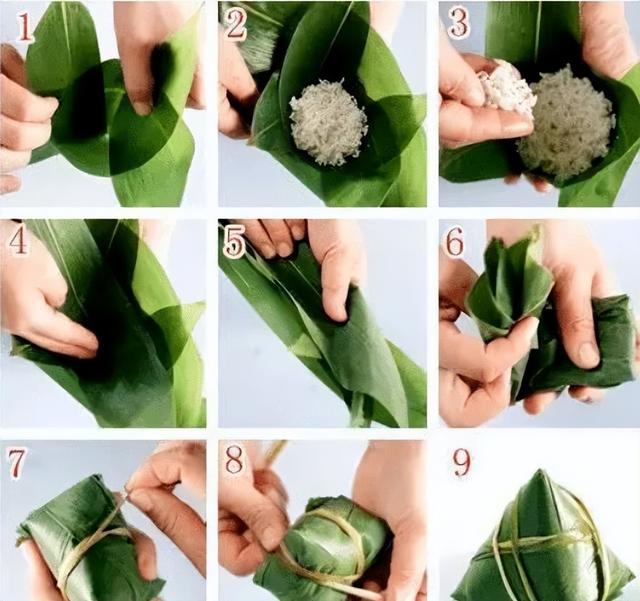 1
2
3
4
5
6
7
8
9