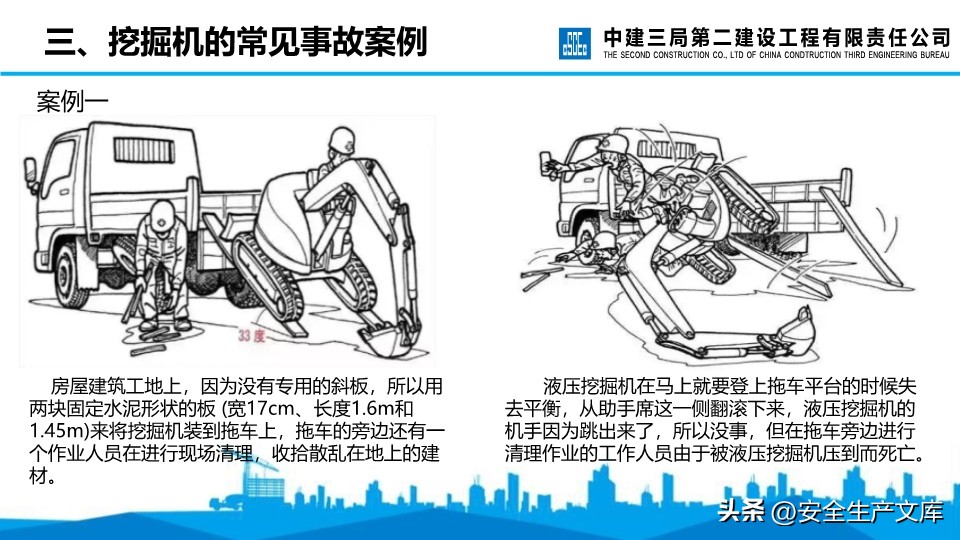 三、挖掘机的常见事故案例

中建三局第二建设工程有限责任公司
THE SECOND CONSTRUCTION CO., LTD OF CHINA CONDTRUCTION THIRD ENGINEERING BUREAU

案例一

33度

房屋建筑工地上，因为没有专用的斜板，所以用两块固定水泥形状的板 (宽17cm、长度1.6m和1.45m)来将挖掘机装到拖车上，拖车的旁边还有一个作业人员在进行现场清理，收拾散乱在地上的建材。

液压挖掘机在马上就要登上拖车平台的时候失去平衡，从助手席这一侧翻滚下来，液压挖掘机的机手因为跳出来了，所以没事，但在拖车旁边进行清理作业的工作人员由于被液压挖掘机压到而死亡。

头条 @安全生产文库