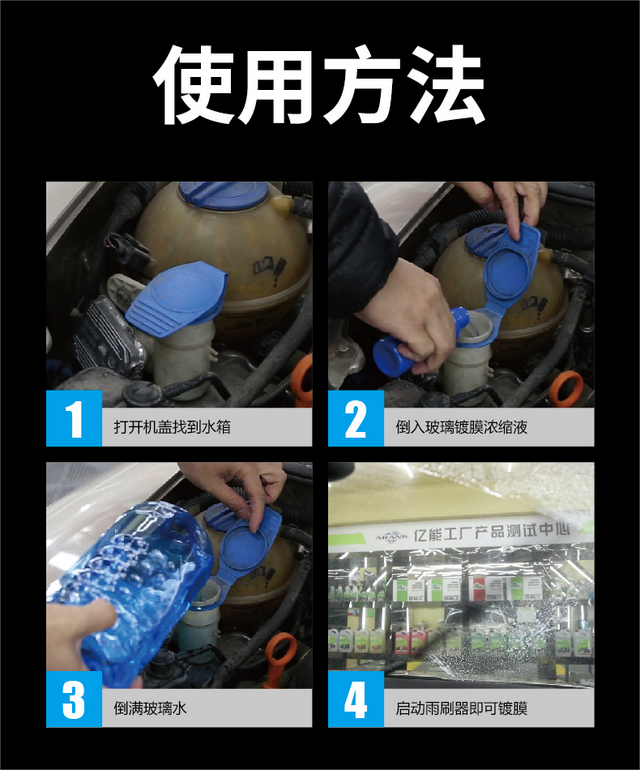 使用方法

1 打开机盖找到水箱

2 倒入玻璃镀膜浓缩液

3 倒满玻璃水

ARANK 亿能工厂产品测试中心

4 启动雨刷器即可镀膜