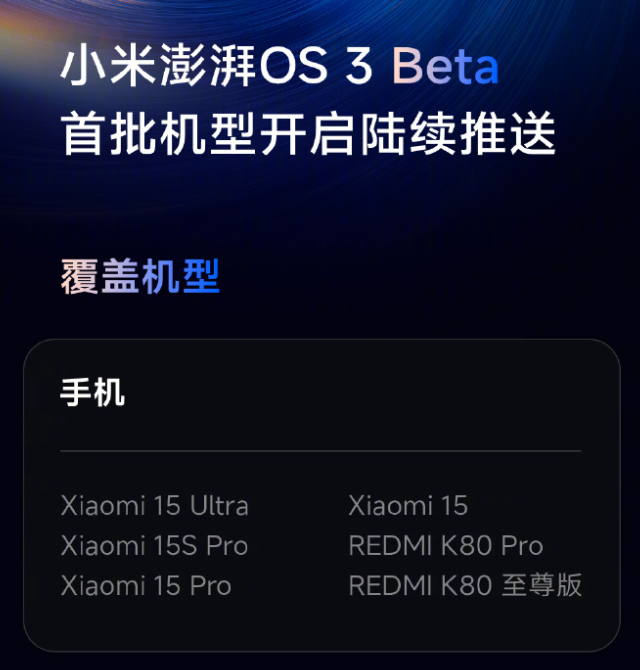 小米澎湃OS 3 Beta
首批机型开启陆续推送

覆盖机型

手机

Xiaomi 15 Ultra
Xiaomi 15S Pro
Xiaomi 15 Pro

Xiaomi 15
REDMI K80 Pro
REDMI K80 至尊版