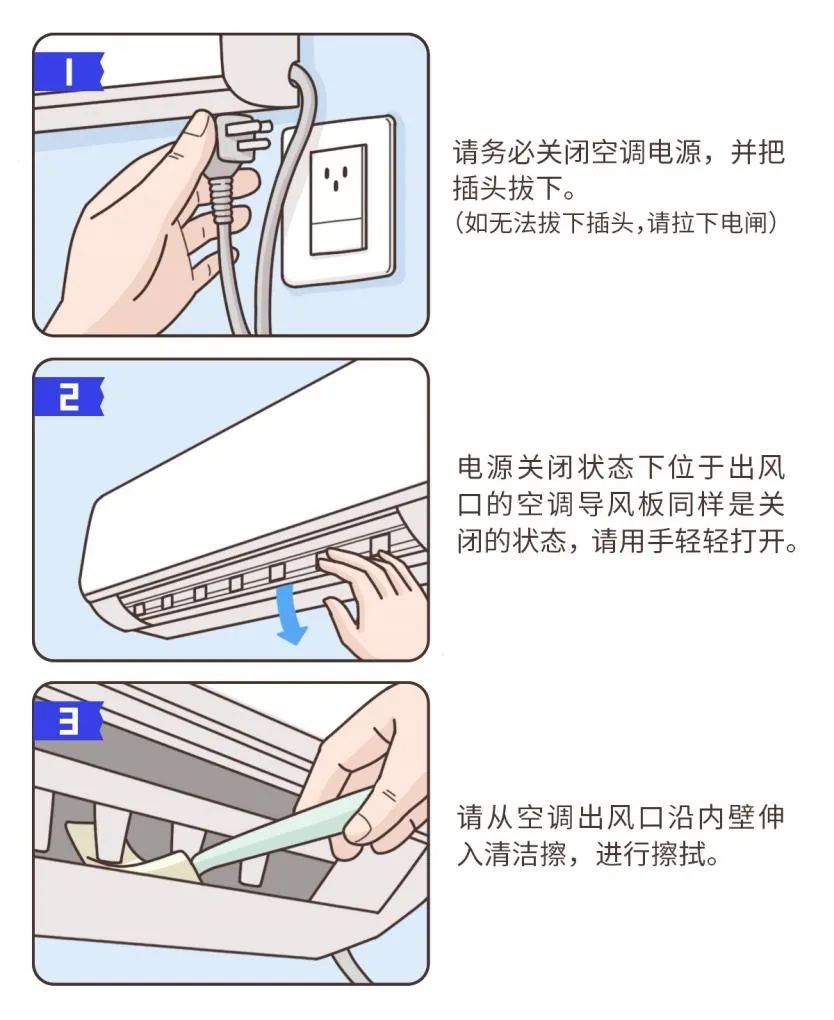 1

请务必关闭空调电源，并把插头拔下。
(如无法拔下插头,请拉下电闸)

2

电源关闭状态下位于出风口的空调导风板同样是关闭的状态，请用手轻轻打开。

3

请从空调出风口沿内壁伸入清洁擦，进行擦拭。