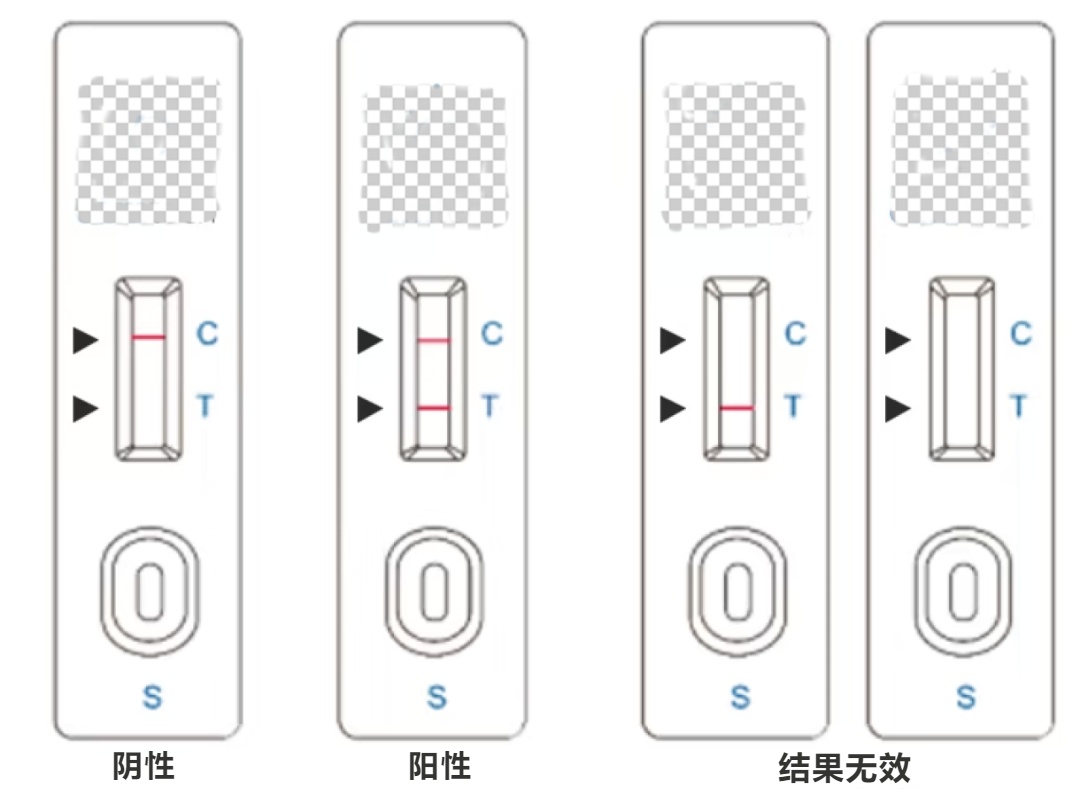 C
T
S
阴性

C
T
S
阳性

C
T
S

C
T
S
结果无效