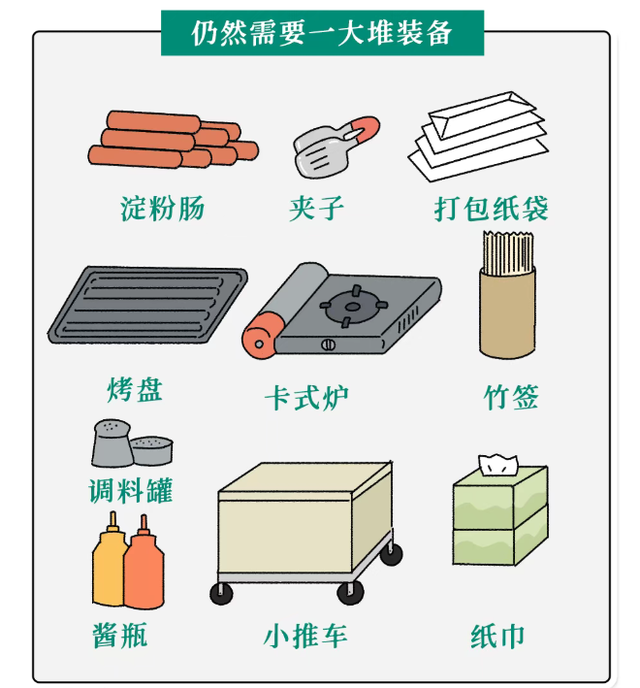 仍然需要一大堆装备

淀粉肠

夹子

打包纸袋

烤盘

卡式炉

竹签

调料罐

酱瓶

小推车

纸巾