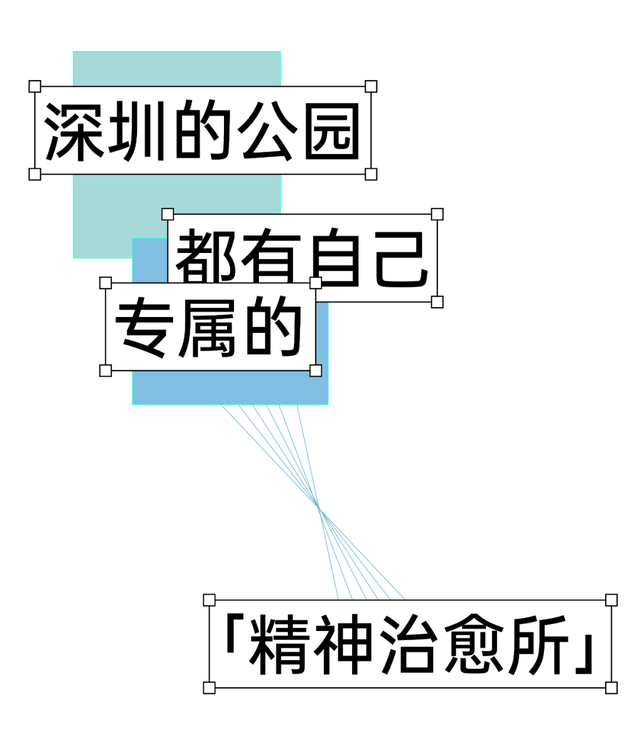 深圳的公园

都有自己

专属的

「精神治愈所」